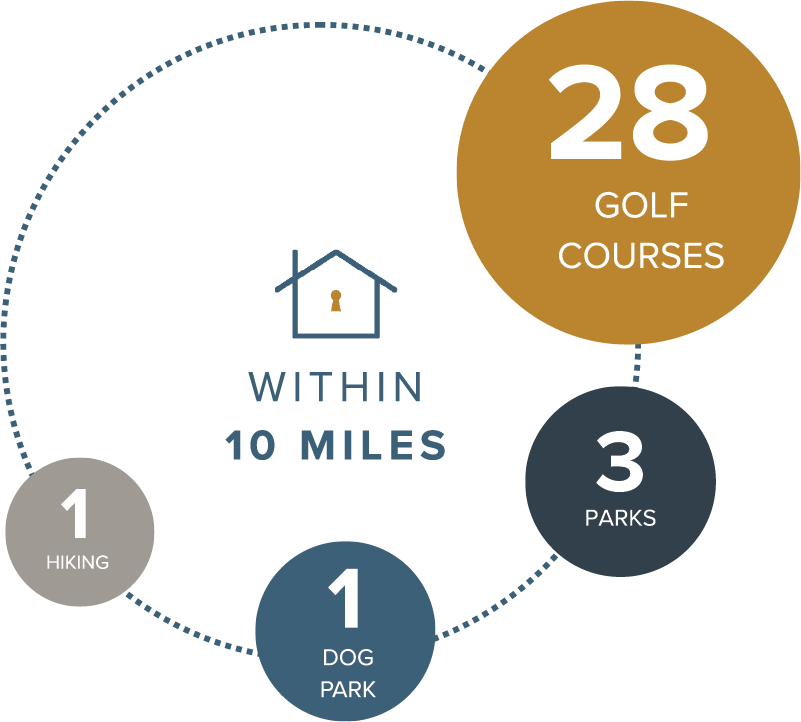 28
GOLF COURSES

WITHIN
10 MILES

3
PARKS

1
HIKING

1
DOG PARK