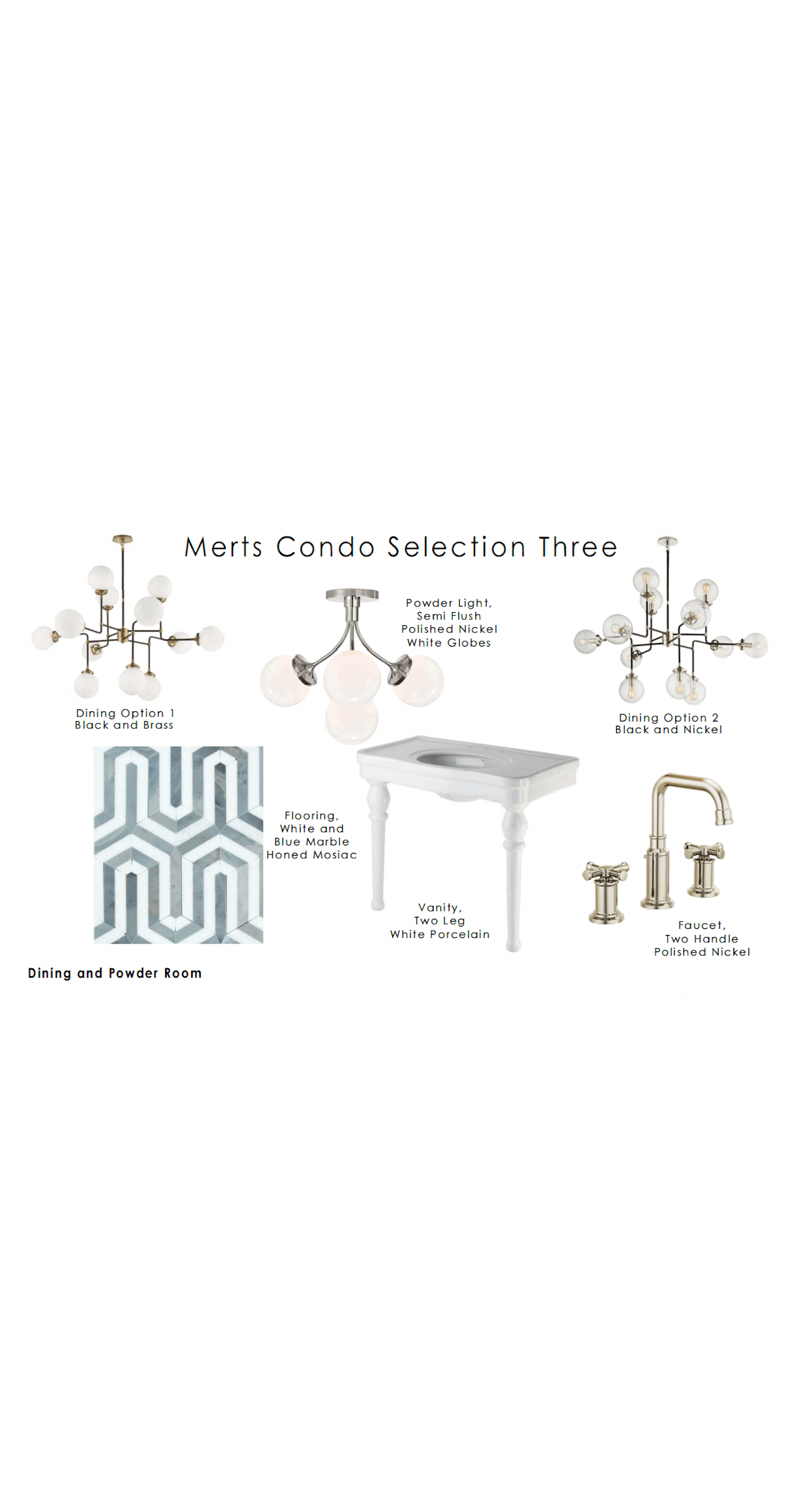 Merts Condo Selection Three

Powder Light, Semi Flush Polished Nickel White Globes

Dining Option 1 Black and Brass

Dining Option 2 Black and Nickel

Flooring, White and Blue Marble Honed Mosiac

Vanity, Two Leg White Porcelain

Faucet, Two Handle Polished Nickel

Dining and Powder Room